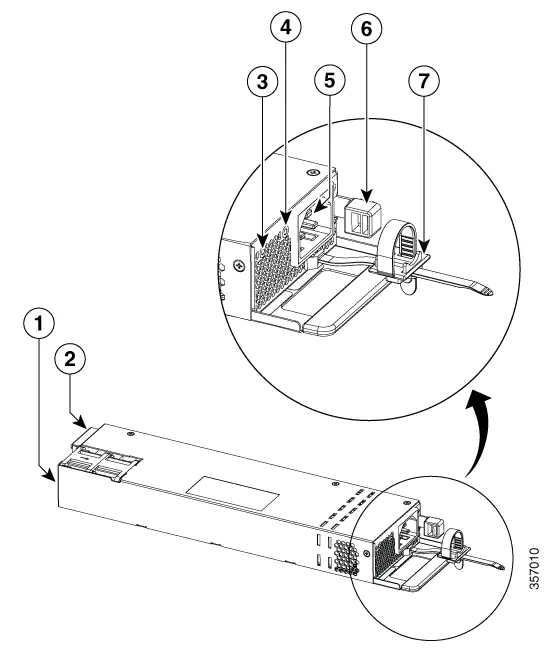 4
6
3
5
7
1
2
357010