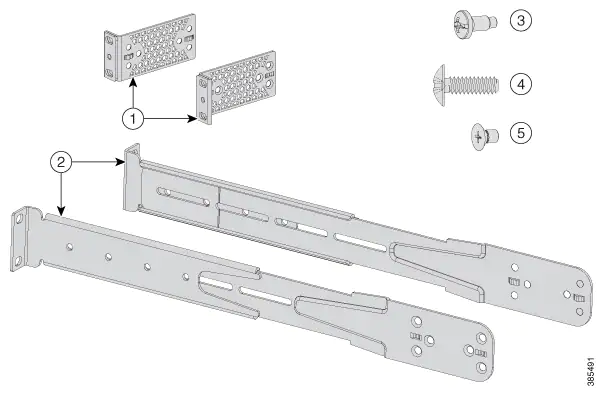 1
2
3
4
5
385491