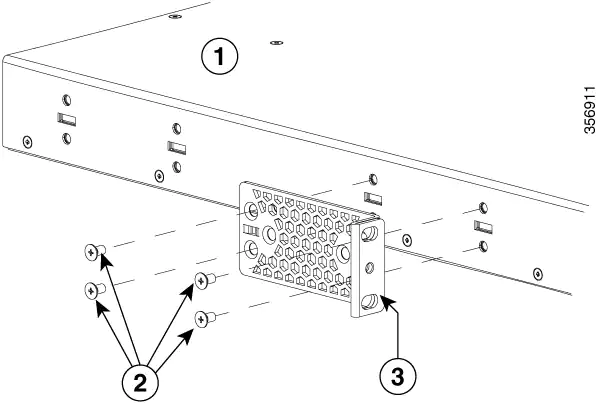 1
356911
2
3