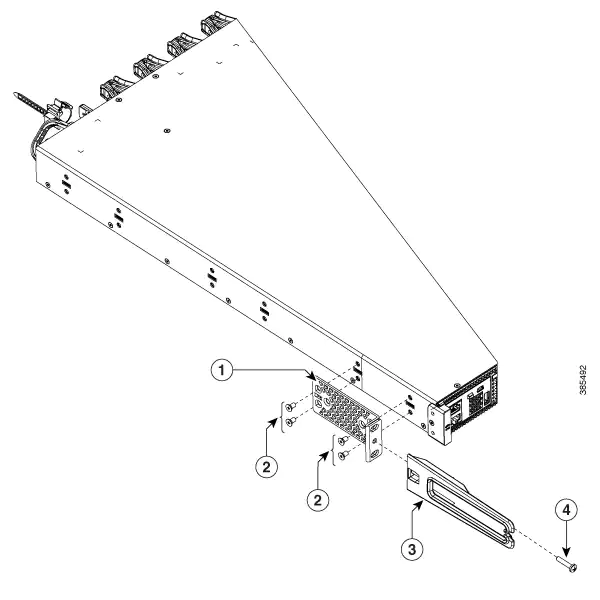 1
2
2
3
4
385492