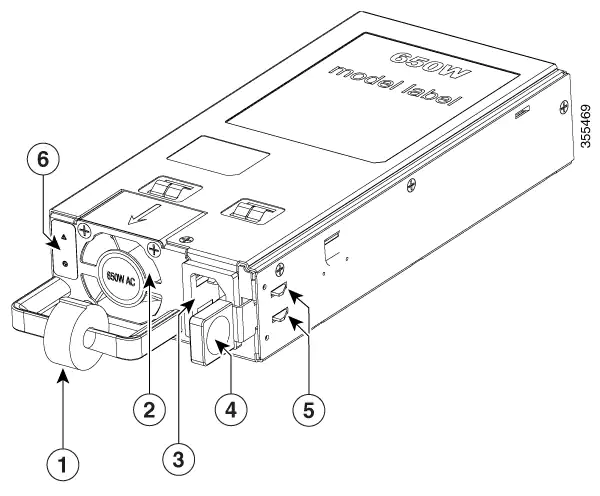 650W
model label
355469
6
650W AC
1
2
3
4
5