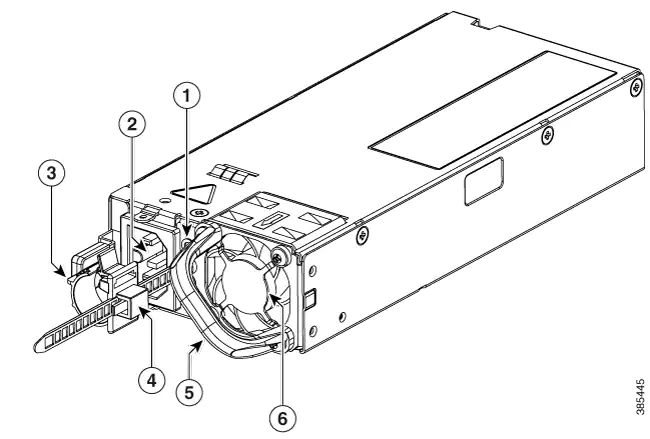 1
2
3
4
5
6
385445